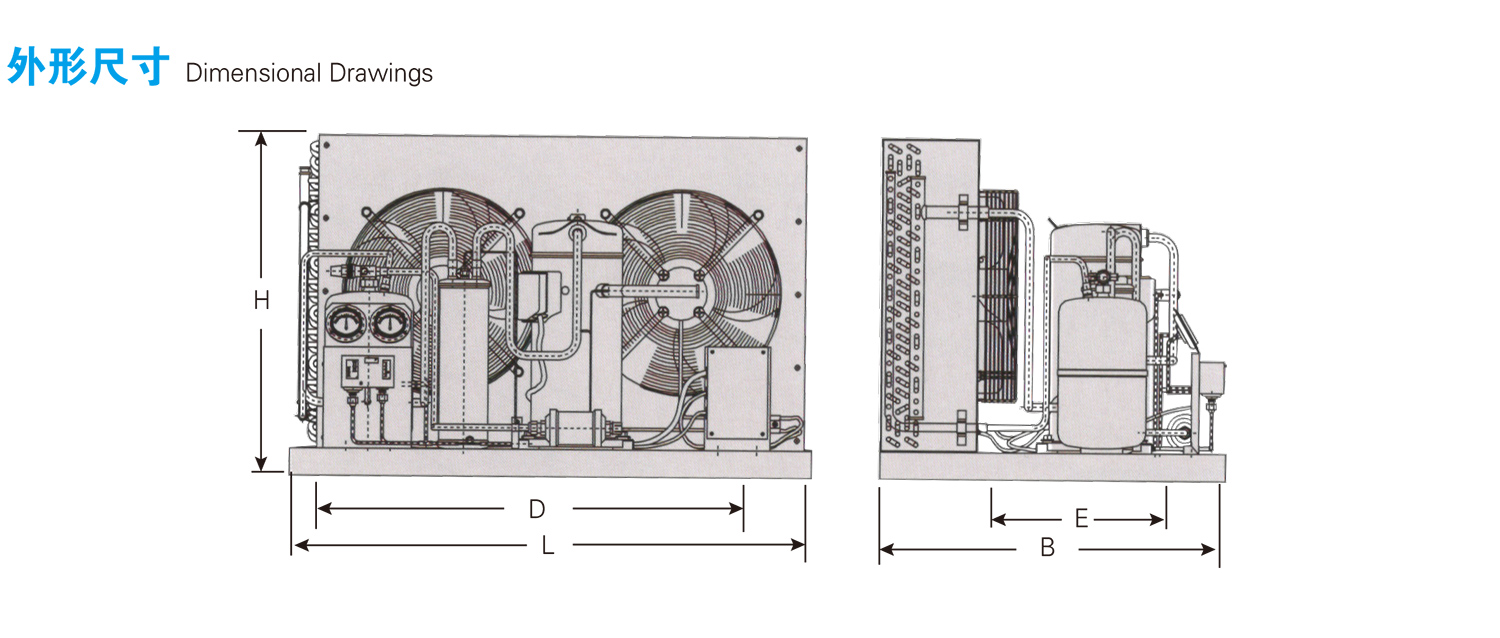 外形尺寸 Dimensional Drawings

H

D

L

E

B